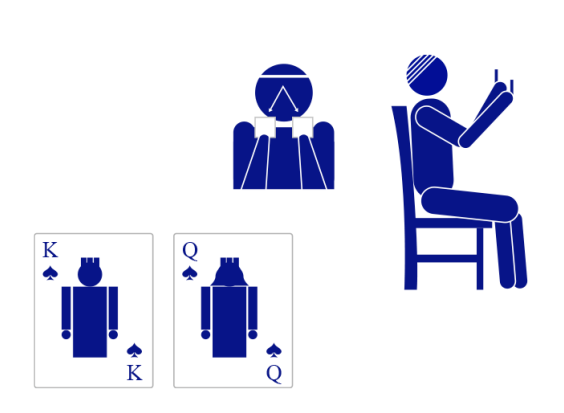 K
♠
♠
K

Q
♠
♠
Q